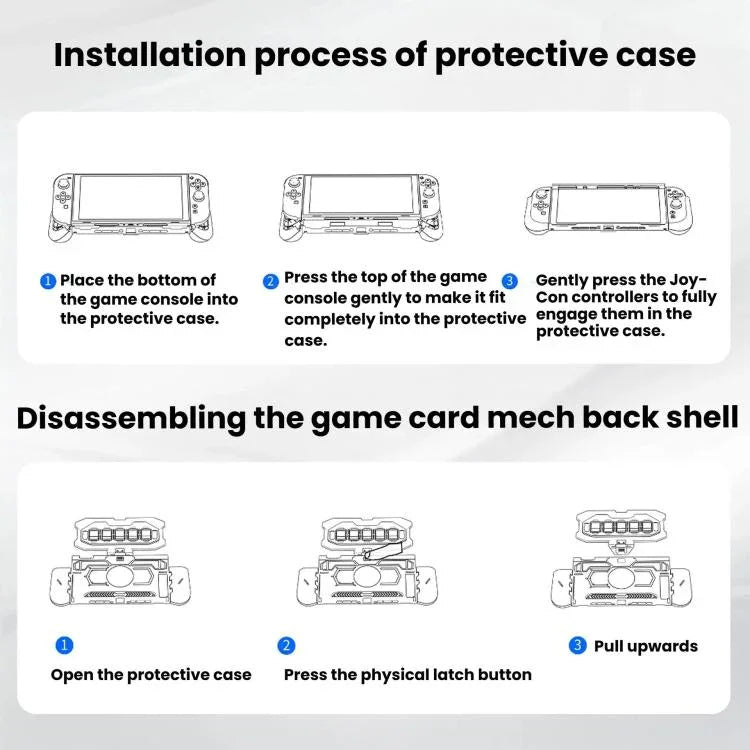 Installation process of protective case

1 Place the bottom of the game console into the protective case.

2 Press the top of the game console gently to make it fit completely into the protective case.

3 Gently press the Joy-Con controllers to fully engage them in the protective case.

Disassembling the game card mech back shell

1

Open the protective case

2

Press the physical latch button

3 Pull upwards